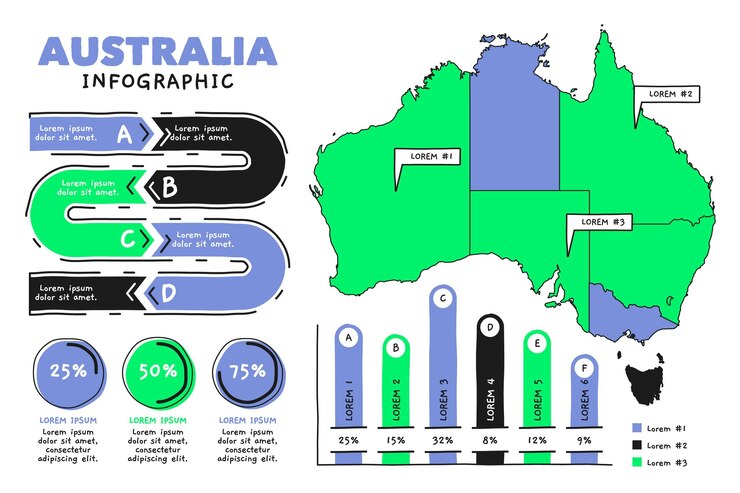 AUSTRALIA
INFOGRAPHIC

Lorem ipsum dolor sit amet.
A
Lorem ipsum dolor sit amet.

Lorem ipsum dolor sit amet.
B

C
Lorem ipsum dolor sit amet.

Lorem ipsum dolor sit amet.
D

25%
LOREM IPSUM
Lorem ipsum dolor sit amet, consectetur adipiscing elit.

50%
LOREM IPSUM
Lorem ipsum dolor sit amet, consectetur adipiscing elit.

75%
LOREM IPSUM
Lorem ipsum dolor sit amet, consectetur adipiscing elit.

LOREM #1
LOREM #2
LOREM #3

A
LOREM 1
25%

B
LOREM 2
15%

C
LOREM 3
32%

D
LOREM 4
8%

E
LOREM 5
12%

F
LOREM 6
9%

Lorem #1
Lorem #2
Lorem #3