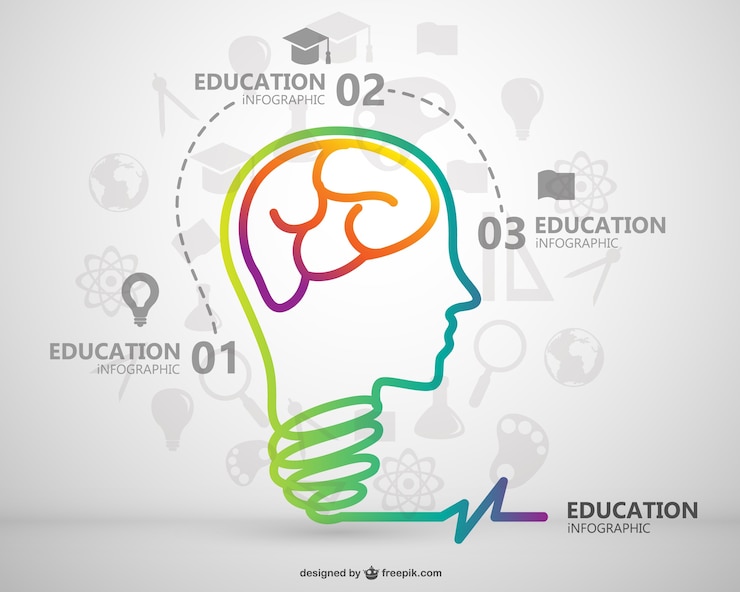 EDUCATION iNFOGRAPHIC 02

03 EDUCATION iNFOGRAPHIC

EDUCATION iNFOGRAPHIC 01

EDUCATION iNFOGRAPHIC

designed by freepik.com