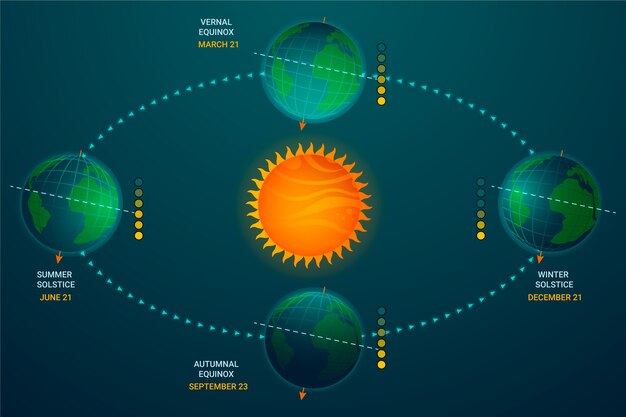 VERNAL
EQUINOX
MARCH 21

SUMMER
SOLSTICE
JUNE 21

WINTER
SOLSTICE
DECEMBER 21

AUTUMNAL
EQUINOX
SEPTEMBER 23