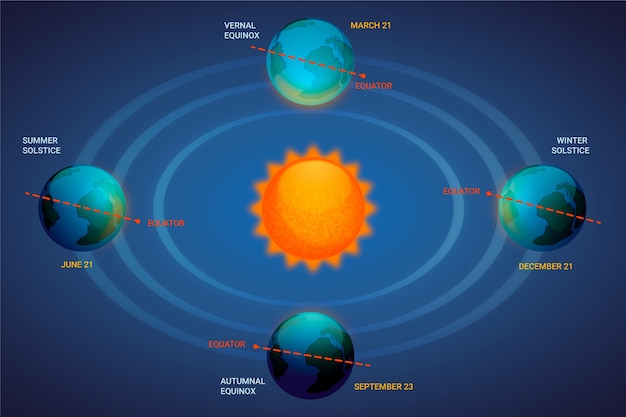 VERNAL EQUINOX

MARCH 21

EQUATOR

SUMMER SOLSTICE

EQUATOR

JUNE 21

WINTER SOLSTICE

EQUATOR

DECEMBER 21

EQUATOR

AUTUMNAL EQUINOX

SEPTEMBER 23