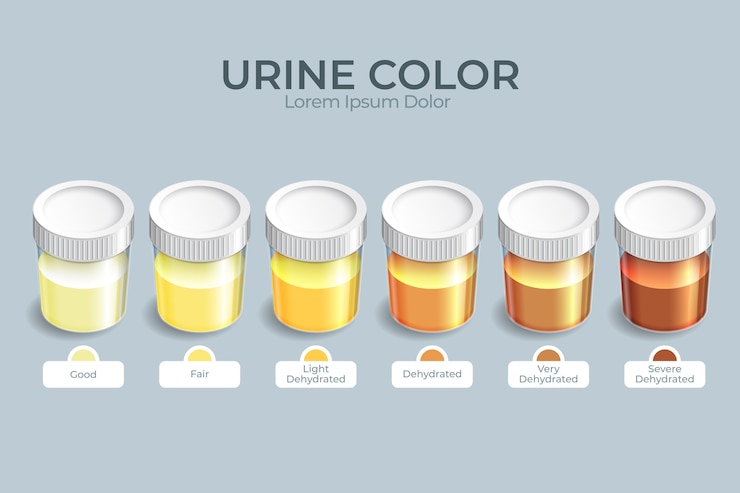 URINE COLOR
Lorem Ipsum Dolor

Good

Fair

Light Dehydrated

Dehydrated

Very Dehydrated

Severe Dehydrated