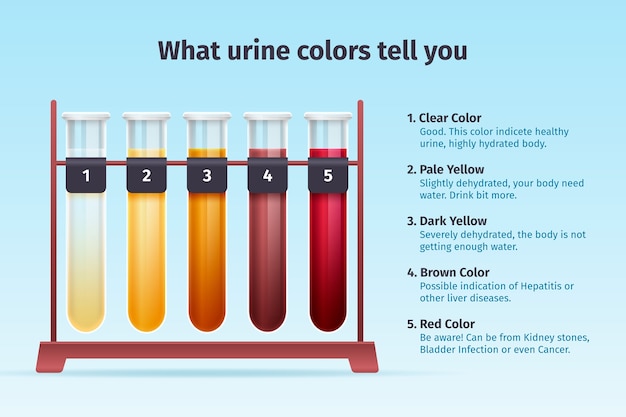 What urine colors tell you

1

2

3

4

5

1. Clear Color
Good. This color indicete healthy urine, highly hydrated body.

2. Pale Yellow
Slightly dehydrated, your body need water. Drink bit more.

3. Dark Yellow
Severely dehydrated, the body is not getting enough water.

4. Brown Color
Possible indication of Hepatitis or other liver diseases.

5. Red Color
Be aware! Can be from Kidney stones, Bladder Infection or even Cancer.