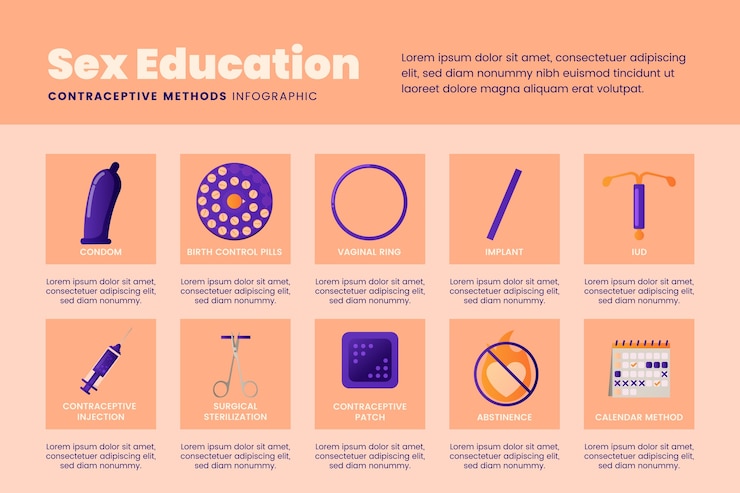 Sex Education

CONTRACEPTIVE METHODS INFOGRAPHIC

Lorem ipsum dolor sit amet, consectetuer adipiscing elit, sed diam nonummy nibh euismod tincidunt ut laoreet dolore magna aliquam erat volutpat.

CONDOM

Lorem ipsum dolor sit amet, consectetuer adipiscing elit, sed diam nonummy.

BIRTH CONTROL PILLS

Lorem ipsum dolor sit amet, consectetuer adipiscing elit, sed diam nonummy.

VAGINAL RING

Lorem ipsum dolor sit amet, consectetuer adipiscing elit, sed diam nonummy.

IMPLANT

Lorem ipsum dolor sit amet, consectetuer adipiscing elit, sed diam nonummy.

IUD

Lorem ipsum dolor sit amet, consectetuer adipiscing elit, sed diam nonummy.

CONTRACEPTIVE INJECTION

Lorem ipsum dolor sit amet, consectetuer adipiscing elit, sed diam nonummy.

SURGICAL STERILIZATION

Lorem ipsum dolor sit amet, consectetuer adipiscing elit, sed diam nonummy.

CONTRACEPTIVE PATCH

Lorem ipsum dolor sit amet, consectetuer adipiscing elit, sed diam nonummy.

ABSTINENCE

Lorem ipsum dolor sit amet, consectetuer adipiscing elit, sed diam nonummy.

CALENDAR METHOD

Lorem ipsum dolor sit amet, consectetuer adipiscing elit, sed diam nonummy.