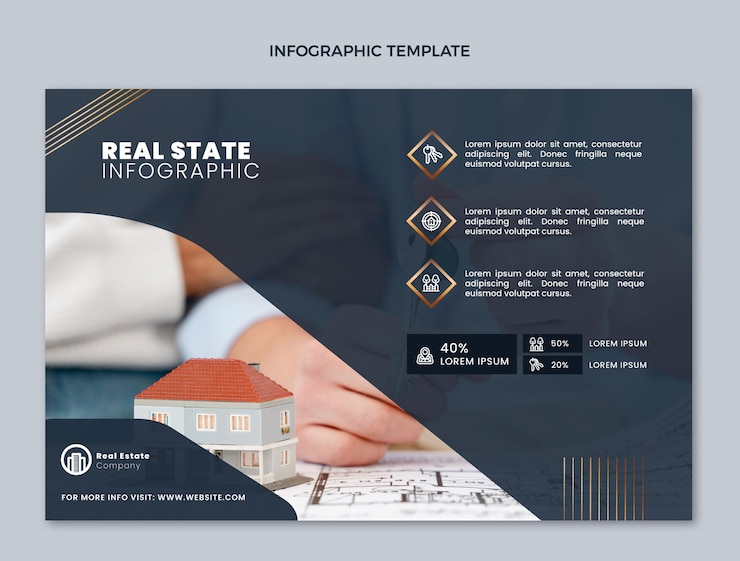 INFOGRAPHIC TEMPLATE

REAL STATE
INFOGRAPHIC

Lorem ipsum dolor sit amet, consectetur adipiscing elit. Donec fringilla neque euismod volutpat cursus.

Lorem ipsum dolor sit amet, consectetur adipiscing elit. Donec fringilla neque euismod volutpat cursus.

Lorem ipsum dolor sit amet, consectetur adipiscing elit. Donec fringilla neque euismod volutpat cursus.

40%
LOREM IPSUM

50% LOREM IPSUM

20% LOREM IPSUM

Real Estate
Company

FOR MORE INFO VISIT: WWW.WEBSITE.COM