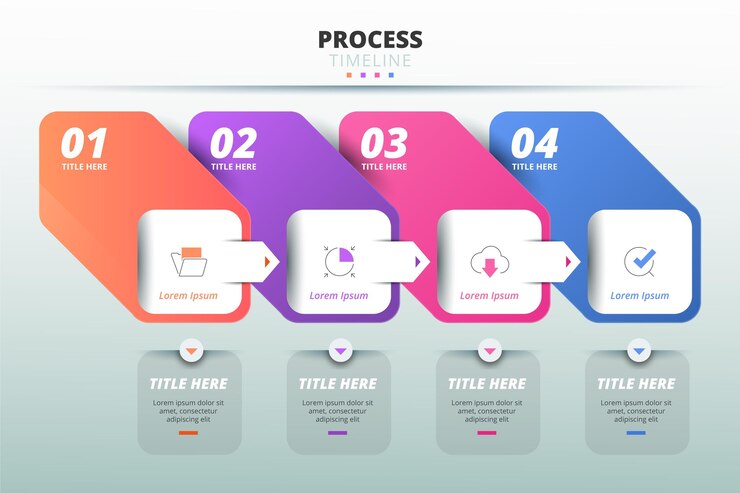 PROCESS
TIMELINE

01
TITLE HERE

Lorem Ipsum

TITLE HERE
Lorem ipsum dolor sit amet, consectetur adipiscing elit

02
TITLE HERE

Lorem Ipsum

TITLE HERE
Lorem ipsum dolor sit amet, consectetur adipiscing elit

03
TITLE HERE

Lorem Ipsum

TITLE HERE
Lorem ipsum dolor sit amet, consectetur adipiscing elit

04
TITLE HERE

Lorem Ipsum

TITLE HERE
Lorem ipsum dolor sit amet, consectetur adipiscing elit