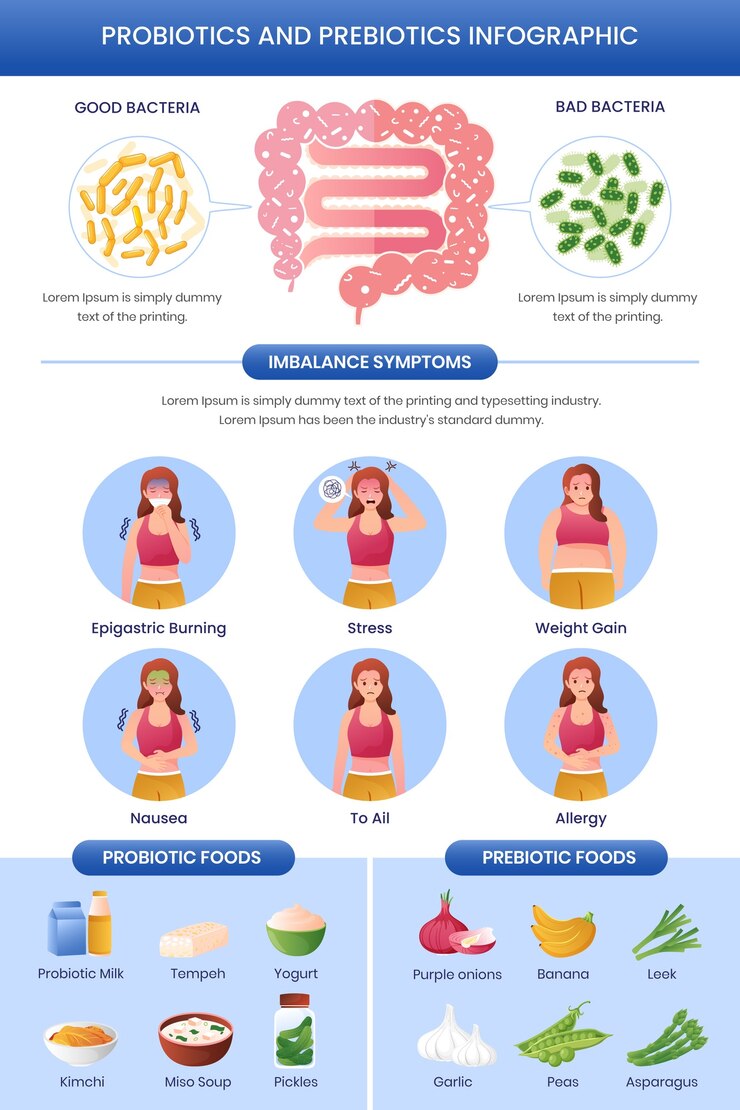 PROBIOTICS AND PREBIOTICS INFOGRAPHIC

GOOD BACTERIA

Lorem Ipsum is simply dummy text of the printing.

BAD BACTERIA

Lorem Ipsum is simply dummy text of the printing.

IMBALANCE SYMPTOMS

Lorem Ipsum is simply dummy text of the printing and typesetting industry. Lorem Ipsum has been the industry's standard dummy.

Epigastric Burning

Stress

Weight Gain

Nausea

To Ail

Allergy

PROBIOTIC FOODS

Probiotic Milk

Tempeh

Yogurt

Kimchi

Miso Soup

Pickles

PREBIOTIC FOODS

Purple onions

Banana

Leek

Garlic

Peas

Asparagus