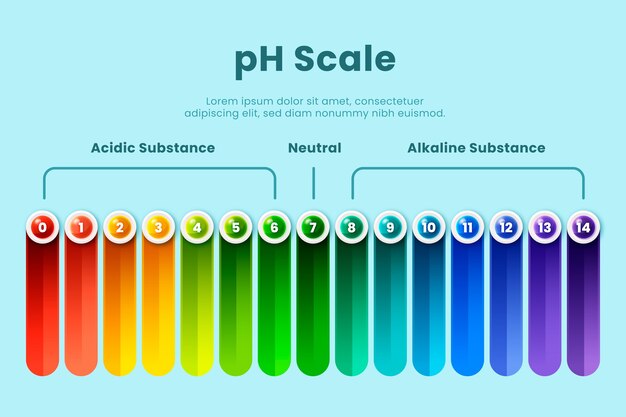 pH Scale

Lorem ipsum dolor sit amet, consectetuer adipiscing elit, sed diam nonummy nibh euismod.

Acidic Substance

Neutral

Alkaline Substance

0 1 2 3 4 5 6 7 8 9 10 11 12 13 14