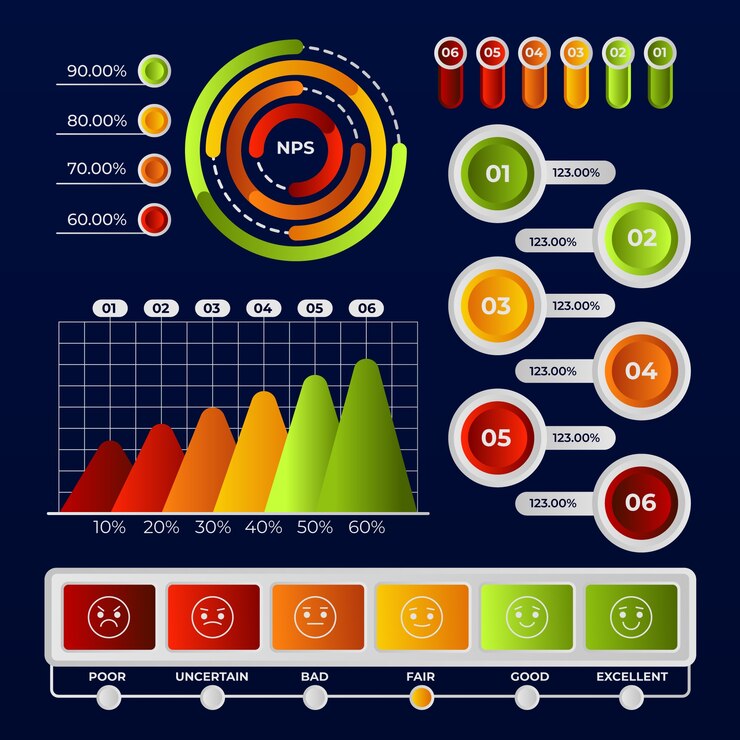 90.00%
80.00%
70.00%
60.00%

NPS

06 05 04 03 02 01

01 123.00%
123.00% 02
03 123.00%
123.00% 04
05 123.00%
123.00% 06

01 02 03 04 05 06

10% 20% 30% 40% 50% 60%

POOR UNCERTAIN BAD FAIR GOOD EXCELLENT