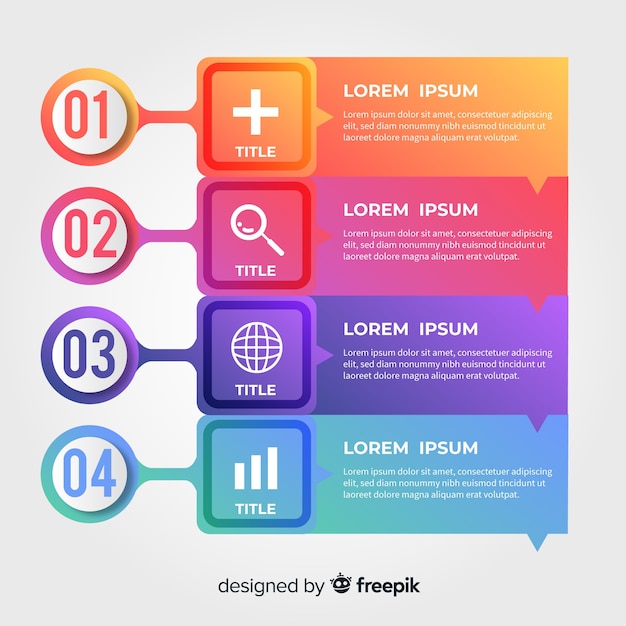 01

TITLE

LOREM IPSUM

Lorem ipsum dolor sit amet, consectetuer adipiscing elit, sed diam nonummy nibh euismod tincidunt ut laoreet dolore magna aliquam erat volutpat.

02

TITLE

LOREM IPSUM

Lorem ipsum dolor sit amet, consectetuer adipiscing elit, sed diam nonummy nibh euismod tincidunt ut laoreet dolore magna aliquam erat volutpat.

03

TITLE

LOREM IPSUM

Lorem ipsum dolor sit amet, consectetuer adipiscing elit, sed diam nonummy nibh euismod tincidunt ut laoreet dolore magna aliquam erat volutpat.

04

TITLE

LOREM IPSUM

Lorem ipsum dolor sit amet, consectetuer adipiscing elit, sed diam nonummy nibh euismod tincidunt ut laoreet dolore magna aliquam erat volutpat.

designed by freepik