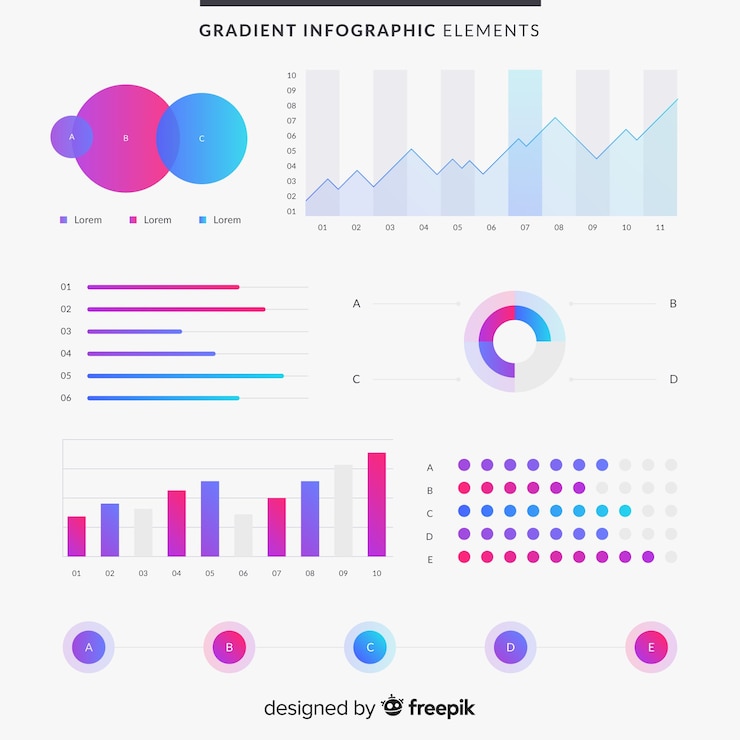 GRADIENT INFOGRAPHIC ELEMENTS

A
B
C

Lorem Lorem Lorem

10
09
08
07
06
05
04
03
02
01

01 02 03 04 05 06 07 08 09 10 11

01
02
03
04
05
06

A
B
C
D

01 02 03 04 05 06 07 08 09 10

A
B
C
D
E

A B C D E

designed by freepik