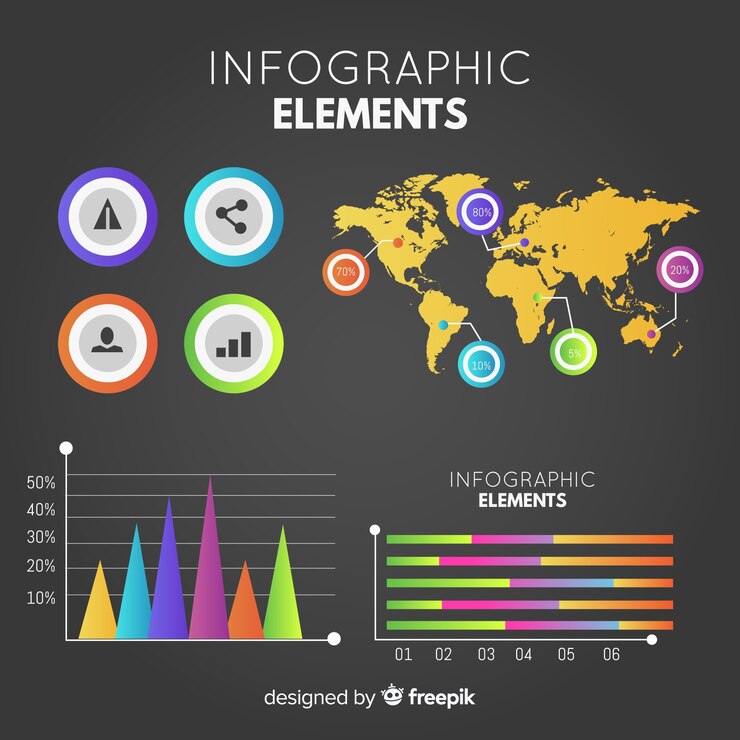 INFOGRAPHIC
ELEMENTS

80%
70%
20%
10%
5%

50%
40%
30%
20%
10%

INFOGRAPHIC
ELEMENTS

01 02 03 04 05 06

designed by freepik