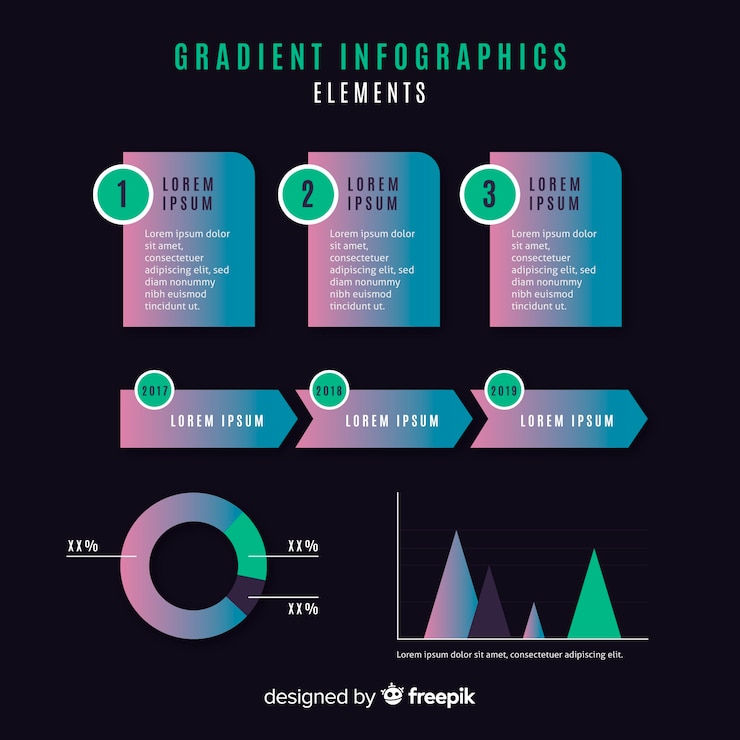 GRADIENT INFOGRAPHICS
ELEMENTS

1
LOREM IPSUM
Lorem ipsum dolor sit amet, consectetuer adipiscing elit, sed diam nonummy nibh euismod tincidunt ut.

2
LOREM IPSUM
Lorem ipsum dolor sit amet, consectetuer adipiscing elit, sed diam nonummy nibh euismod tincidunt ut.

3
LOREM IPSUM
Lorem ipsum dolor sit amet, consectetuer adipiscing elit, sed diam nonummy nibh euismod tincidunt ut.

2017
LOREM IPSUM

2018
LOREM IPSUM

2019
LOREM IPSUM

XX%

XX%

XX%

Lorem ipsum dolor sit amet, consectetuer adipiscing elit.

designed by freepik