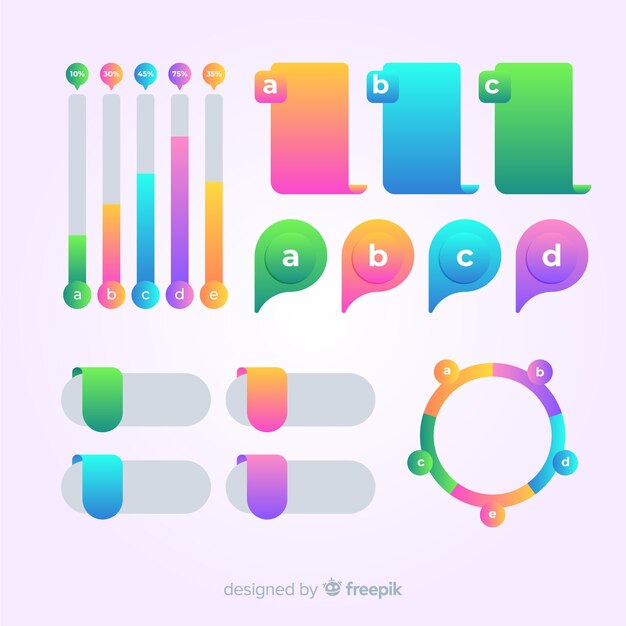 10%
30%
45%
75%
35%
a
b
c
d
e

a
b
c

a
b
c
d

a
b
c
d
e

designed by freepik