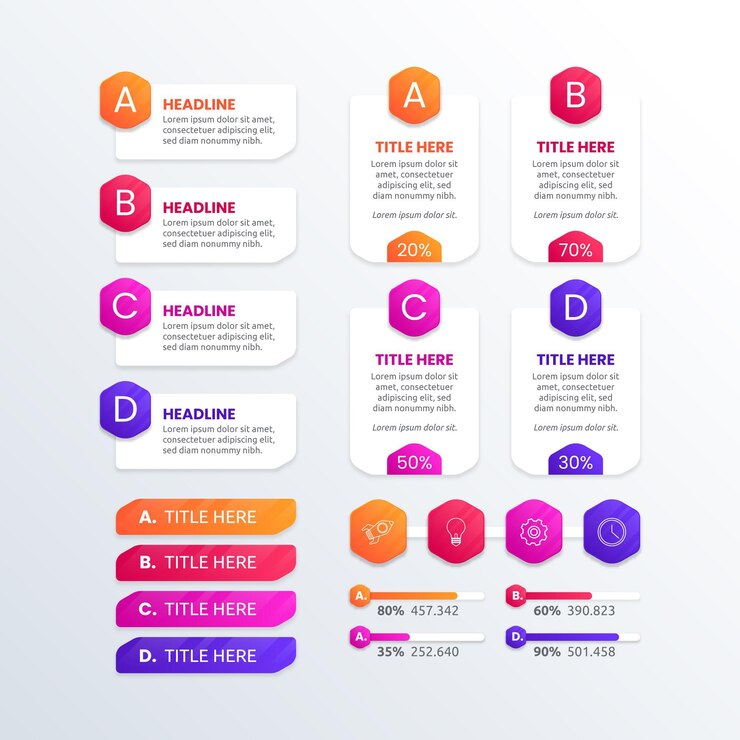 A
HEADLINE
Lorem ipsum dolor sit amet, consectetuer adipiscing elit, sed diam nonummy nibh.

B
HEADLINE
Lorem ipsum dolor sit amet, consectetuer adipiscing elit, sed diam nonummy nibh.

C
HEADLINE
Lorem ipsum dolor sit amet, consectetuer adipiscing elit, sed diam nonummy nibh.

D
HEADLINE
Lorem ipsum dolor sit amet, consectetuer adipiscing elit, sed diam nonummy nibh.

A
TITLE HERE
Lorem ipsum dolor sit amet, consectetuer adipiscing elit, sed diam nonummy nibh.
Lorem ipsum dolor sit.
20%

B
TITLE HERE
Lorem ipsum dolor sit amet, consectetuer adipiscing elit, sed diam nonummy nibh.
Lorem ipsum dolor sit.
70%

C
TITLE HERE
Lorem ipsum dolor sit amet, consectetuer adipiscing elit, sed diam nonummy nibh.
Lorem ipsum dolor sit.
50%

D
TITLE HERE
Lorem ipsum dolor sit amet, consectetuer adipiscing elit, sed diam nonummy nibh.
Lorem ipsum dolor sit.
30%

A. TITLE HERE
B. TITLE HERE
C. TITLE HERE
D. TITLE HERE

A. 80% 457.342
B. 60% 390.823
A. 35% 252.640
D. 90% 501.458