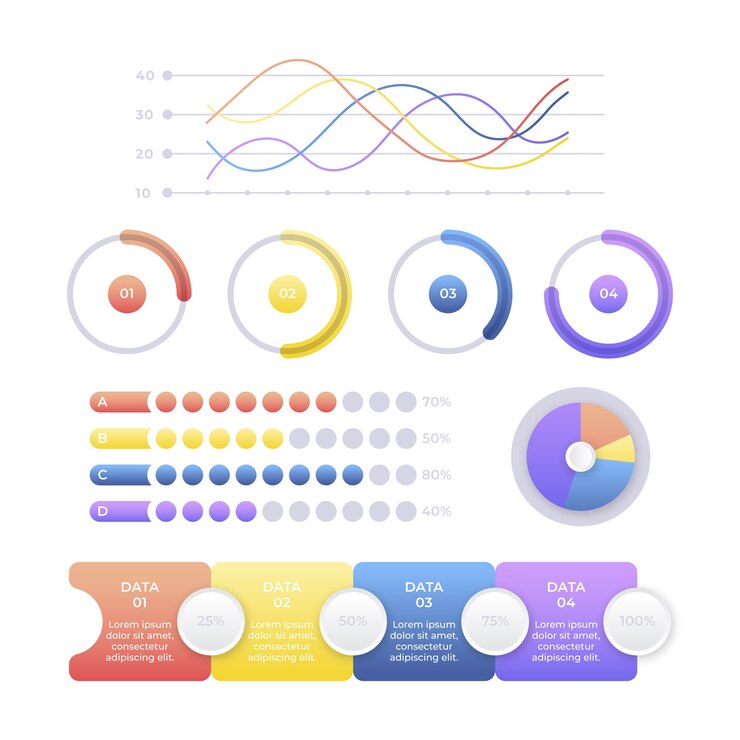 40
30
20
10

01
02
03
04

A 70%
B 50%
C 80%
D 40%

DATA 01
Lorem ipsum dolor sit amet, consectetur adipiscing elit.
25%

DATA 02
Lorem ipsum dolor sit amet, consectetur adipiscing elit.
50%

DATA 03
Lorem ipsum dolor sit amet, consectetur adipiscing elit.
75%

DATA 04
Lorem ipsum dolor sit amet, consectetur adipiscing elit.
100%