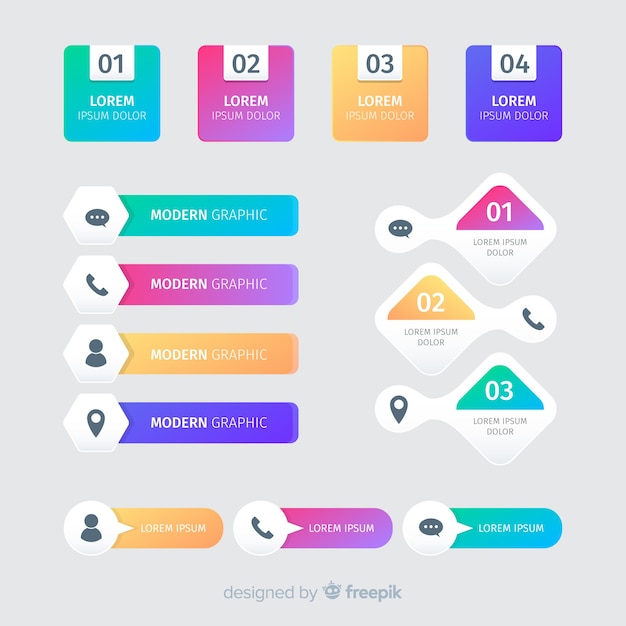 01
LOREM
IPSUM DOLOR

02
LOREM
IPSUM DOLOR

03
LOREM
IPSUM DOLOR

04
LOREM
IPSUM DOLOR

MODERN GRAPHIC

MODERN GRAPHIC

MODERN GRAPHIC

MODERN GRAPHIC

01
LOREM IPSUM DOLOR

02
LOREM IPSUM DOLOR

03
LOREM IPSUM DOLOR

LOREM IPSUM

LOREM IPSUM

LOREM IPSUM

designed by freepik