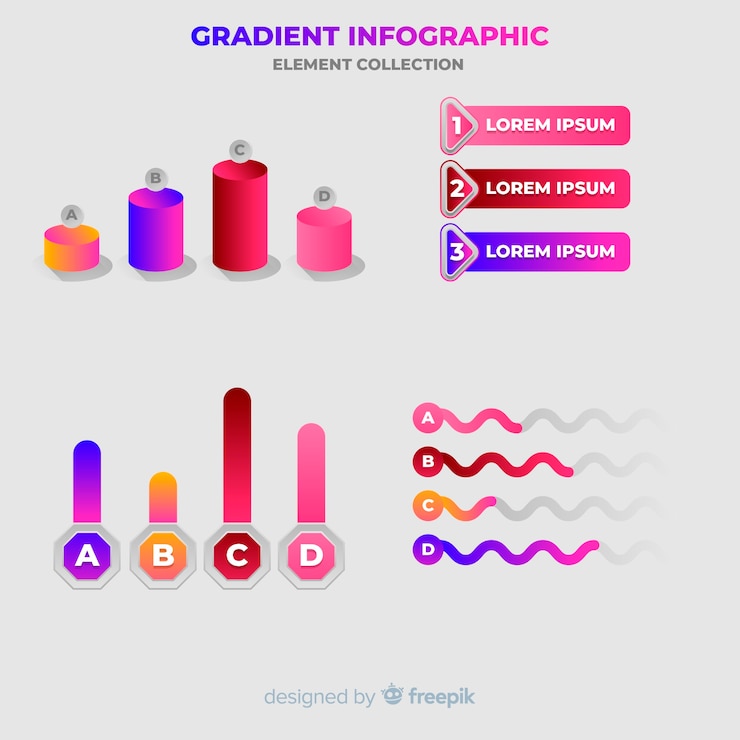 GRADIENT INFOGRAPHIC
ELEMENT COLLECTION

A B C D

1 LOREM IPSUM
2 LOREM IPSUM
3 LOREM IPSUM

A B C D

A
B
C
D

designed by freepik