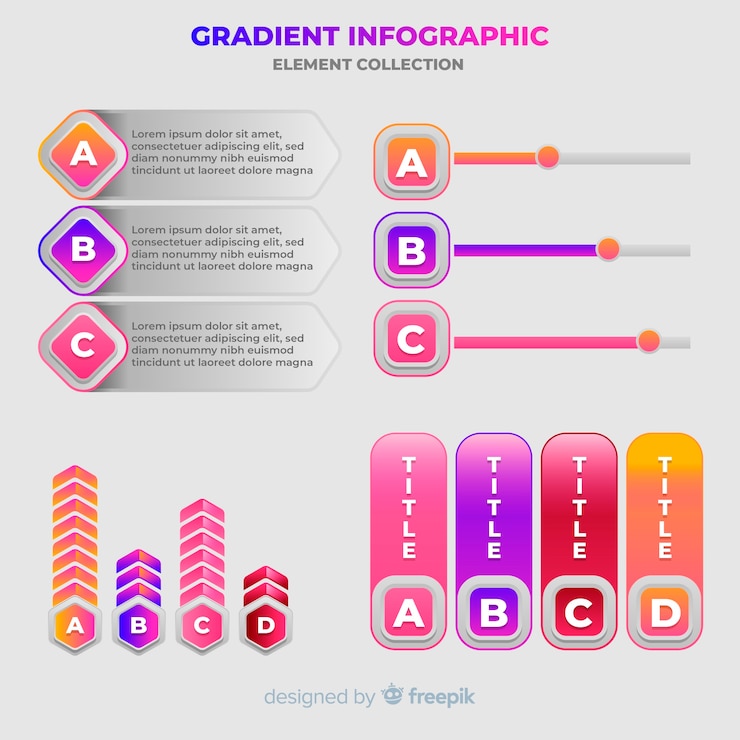 GRADIENT INFOGRAPHIC
ELEMENT COLLECTION

A
Lorem ipsum dolor sit amet, consectetuer adipiscing elit, sed diam nonummy nibh euismod tincidunt ut laoreet dolore magna

B
Lorem ipsum dolor sit amet, consectetuer adipiscing elit, sed diam nonummy nibh euismod tincidunt ut laoreet dolore magna

C
Lorem ipsum dolor sit amet, consectetuer adipiscing elit, sed diam nonummy nibh euismod tincidunt ut laoreet dolore magna

A

B

C

A B C D

TITLE
A

TITLE
B

TITLE
C

TITLE
D

designed by freepik