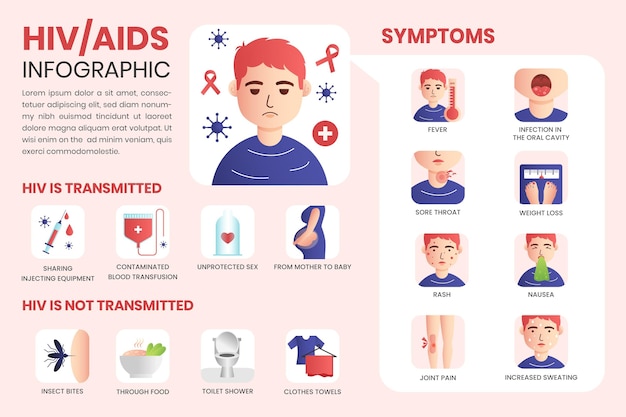 HIV/AIDS
INFOGRAPHIC

Lorem ipsum dolor a sit amet, consectetuer adipiscing elit, sed diam nonummy nibh euismod tincidunt ut laoreet dolore magna aliquam erat volutpat. Ut wisi enim on the ad minim veniam, quis exerci commodomolestie.

HIV IS TRANSMITTED

SHARING INJECTING EQUIPMENT

CONTAMINATED BLOOD TRANSFUSION

UNPROTECTED SEX

FROM MOTHER TO BABY

HIV IS NOT TRANSMITTED

INSECT BITES

THROUGH FOOD

TOILET SHOWER

CLOTHES TOWELS

SYMPTOMS

FEVER

INFECTION IN THE ORAL CAVITY

SORE THROAT

WEIGHT LOSS

RASH

NAUSEA

JOINT PAIN

INCREASED SWEATING