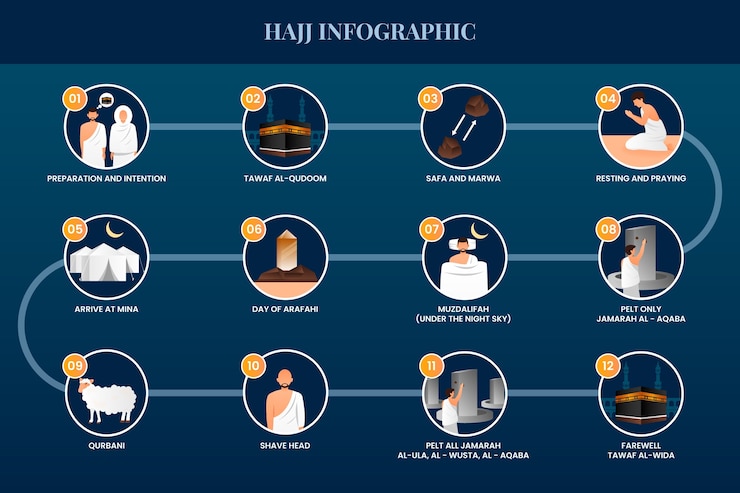 HAJJ INFOGRAPHIC

01
PREPARATION AND INTENTION

02
TAWAF AL-QUDOOM

03
SAFA AND MARWA

04
RESTING AND PRAYING

05
ARRIVE AT MINA

06
DAY OF ARAFAHI

07
MUZDALIFAH
(UNDER THE NIGHT SKY)

08
PELT ONLY
JAMARAH AL - AQABA

09
QURBANI

10
SHAVE HEAD

11
PELT ALL JAMARAH
AL-ULA, AL - WUSTA, AL - AQABA

12
FAREWELL
TAWAF AL-WIDA