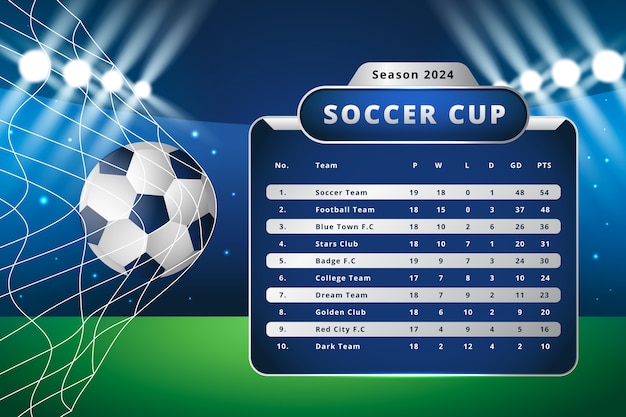 Season 2024

SOCCER CUP

| No. | Team | P | W | L | D | GD | PTS |
|---|---|---|---|---|---|---|---|
| 1. | Soccer Team | 19 | 18 | 0 | 1 | 48 | 54 |
| 2. | Football Team | 18 | 15 | 0 | 3 | 37 | 48 |
| 3. | Blue Town F.C | 18 | 10 | 2 | 6 | 26 | 36 |
| 4. | Stars Club | 18 | 10 | 7 | 1 | 20 | 31 |
| 5. | Badge F.C | 19 | 9 | 7 | 3 | 24 | 30 |
| 6. | College Team | 17 | 7 | 8 | 3 | 10 | 24 |
| 7. | Dream Team | 18 | 7 | 9 | 2 | 11 | 23 |
| 8. | Golden Club | 18 | 6 | 10 | 2 | 9 | 20 |
| 9. | Red City F.C | 17 | 4 | 9 | 4 | 5 | 16 |
| 10. | Dark Team | 18 | 2 | 12 | 4 | 2 | 10 |