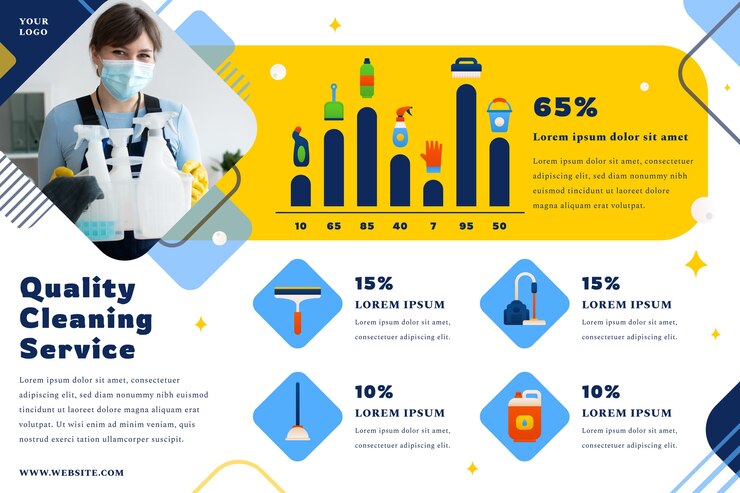 YOUR LOGO

10 65 85 40 7 95 50

65%

Lorem ipsum dolor sit amet

Lorem ipsum dolor sit amet, consectetuer adipiscing elit, sed diam nonummy nibh euismod tincidunt ut laoreet dolore magna aliquam erat volutpat.

Quality Cleaning Service

Lorem ipsum dolor sit amet, consectetuer adipiscing elit, sed diam nonummy nibh euismod tincidunt ut laoreet dolore magna aliquam erat volutpat. Ut wisi enim ad minim veniam, quis nostrud exerci tation ullamcorper suscipit.

WWW.WEBSITE.COM

15%
LOREM IPSUM
Lorem ipsum dolor sit amet, consectetuer adipiscing elit.

15%
LOREM IPSUM
Lorem ipsum dolor sit amet, consectetuer adipiscing elit.

10%
LOREM IPSUM
Lorem ipsum dolor sit amet, consectetuer adipiscing elit.

10%
LOREM IPSUM
Lorem ipsum dolor sit amet, consectetuer adipiscing elit.