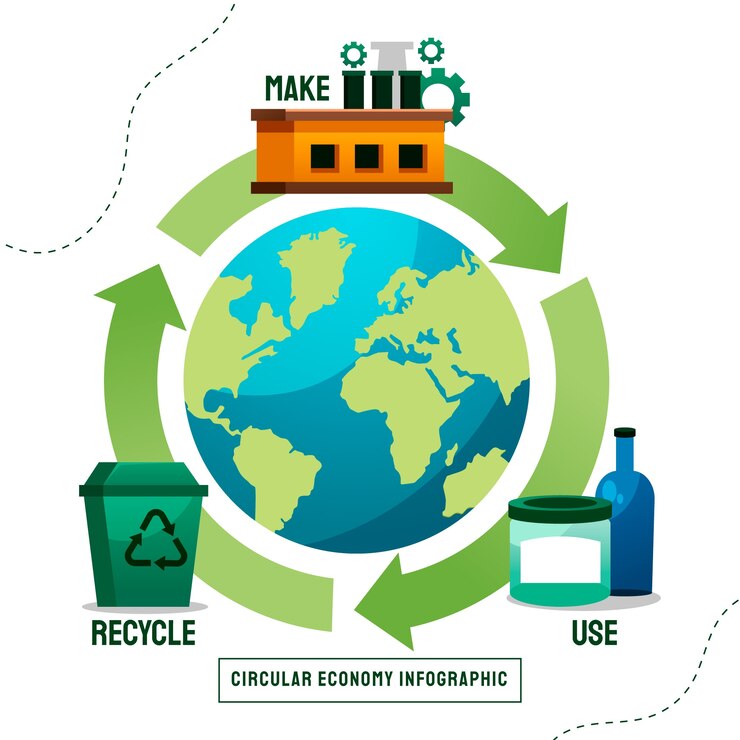 MAKE

RECYCLE

USE

CIRCULAR ECONOMY INFOGRAPHIC