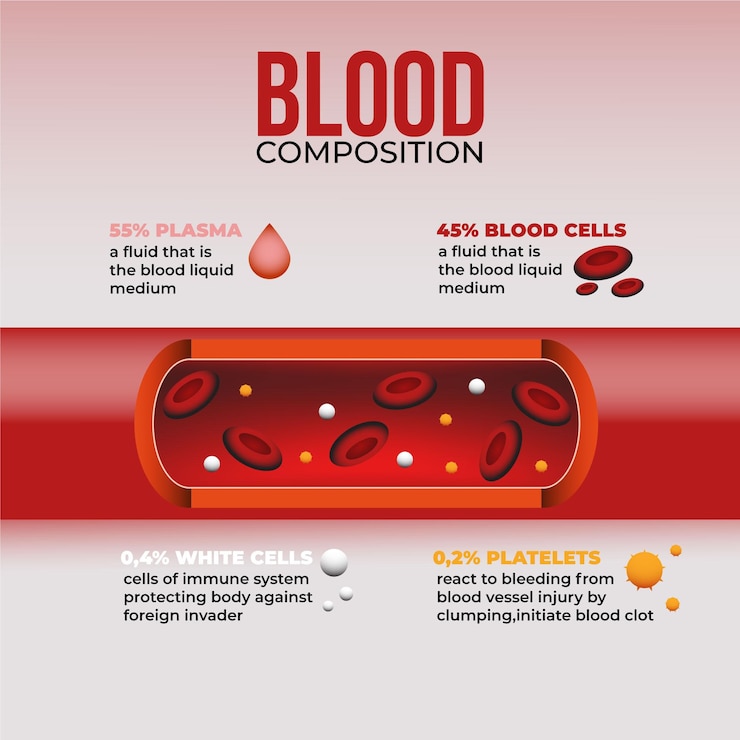 BLOOD
COMPOSITION

55% PLASMA
a fluid that is the blood liquid medium

45% BLOOD CELLS
a fluid that is the blood liquid medium

0,4% WHITE CELLS
cells of immune system protecting body against foreign invader

0,2% PLATELETS
react to bleeding from blood vessel injury by clumping,initiate blood clot