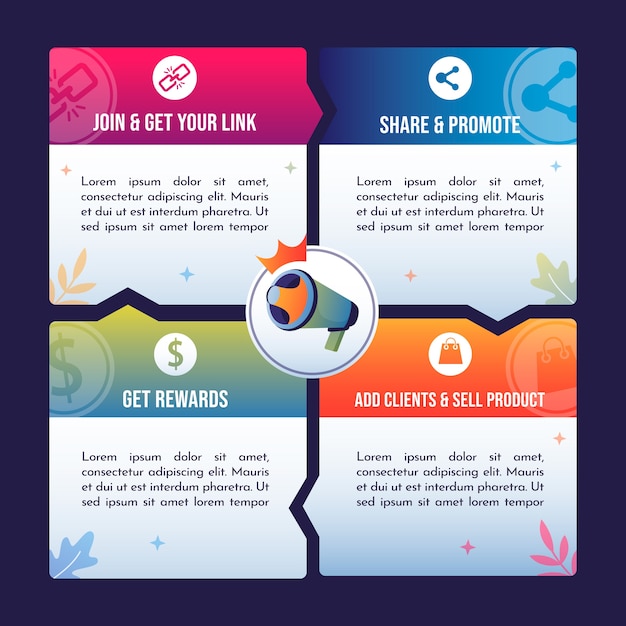 JOIN & GET YOUR LINK

Lorem ipsum dolor sit amet, consectetur adipiscing elit. Mauris et dui ut est interdum pharetra. Ut sed ipsum sit amet lorem tempor

SHARE & PROMOTE

Lorem ipsum dolor sit amet, consectetur adipiscing elit. Mauris et dui ut est interdum pharetra. Ut sed ipsum sit amet lorem tempor

$

GET REWARDS

Lorem ipsum dolor sit amet, consectetur adipiscing elit. Mauris et dui ut est interdum pharetra. Ut sed ipsum sit amet lorem tempor

ADD CLIENTS & SELL PRODUCT

Lorem ipsum dolor sit amet, consectetur adipiscing elit. Mauris et dui ut est interdum pharetra. Ut sed ipsum sit amet lorem tempor