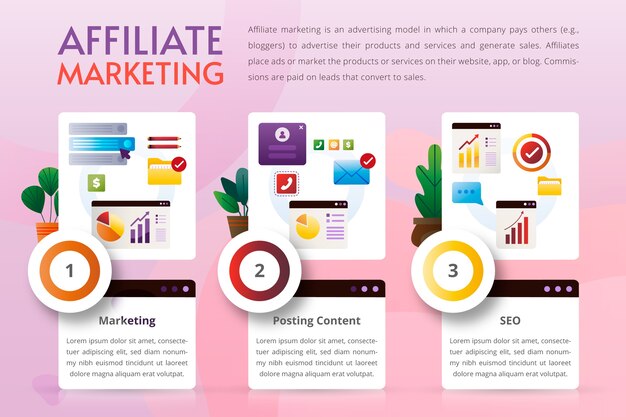 AFFILIATE MARKETING

Affiliate marketing is an advertising model in which a company pays others (e.g., bloggers) to advertise their products and services and generate sales. Affiliates place ads or market the products or services on their website, app, or blog. Commissions are paid on leads that convert to sales.

1

Marketing

Lorem ipsum dolor sit amet, consectetuer adipiscing elit, sed diam nonummy nibh euismod tincidunt ut laoreet dolore magna aliquam erat volutpat.

2

Posting Content

Lorem ipsum dolor sit amet, consectetuer adipiscing elit, sed diam nonummy nibh euismod tincidunt ut laoreet dolore magna aliquam erat volutpat.

3

SEO

Lorem ipsum dolor sit amet, consectetuer adipiscing elit, sed diam nonummy nibh euismod tincidunt ut laoreet dolore magna aliquam erat volutpat.