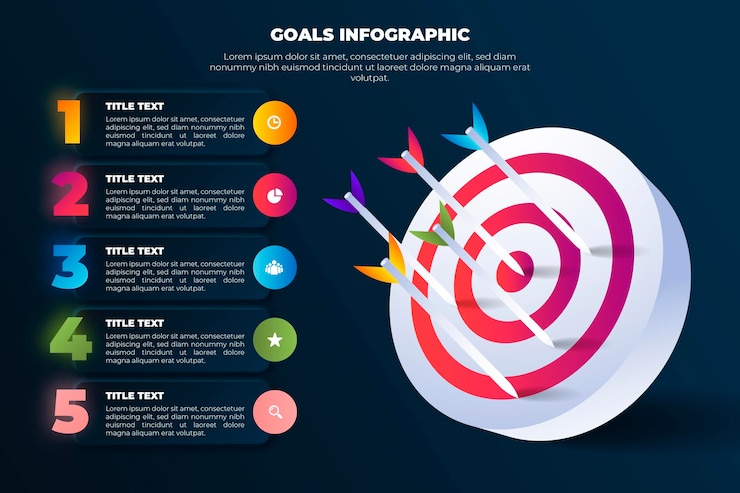 GOALS INFOGRAPHIC

Lorem ipsum dolor sit amet, consectetuer adipiscing elit, sed diam nonummy nibh euismod tincidunt ut laoreet dolore magna aliquam erat volutpat.

1

TITLE TEXT

Lorem ipsum dolor sit amet, consectetuer adipiscing elit, sed diam nonummy nibh euismod tincidunt ut laoreet dolore magna aliquam erat volutpat.

2

TITLE TEXT

Lorem ipsum dolor sit amet, consectetuer adipiscing elit, sed diam nonummy nibh euismod tincidunt ut laoreet dolore magna aliquam erat volutpat.

3

TITLE TEXT

Lorem ipsum dolor sit amet, consectetuer adipiscing elit, sed diam nonummy nibh euismod tincidunt ut laoreet dolore magna aliquam erat volutpat.

4

TITLE TEXT

Lorem ipsum dolor sit amet, consectetuer adipiscing elit, sed diam nonummy nibh euismod tincidunt ut laoreet dolore magna aliquam erat volutpat.

5

TITLE TEXT

Lorem ipsum dolor sit amet, consectetuer adipiscing elit, sed diam nonummy nibh euismod tincidunt ut laoreet dolore magna aliquam erat volutpat.