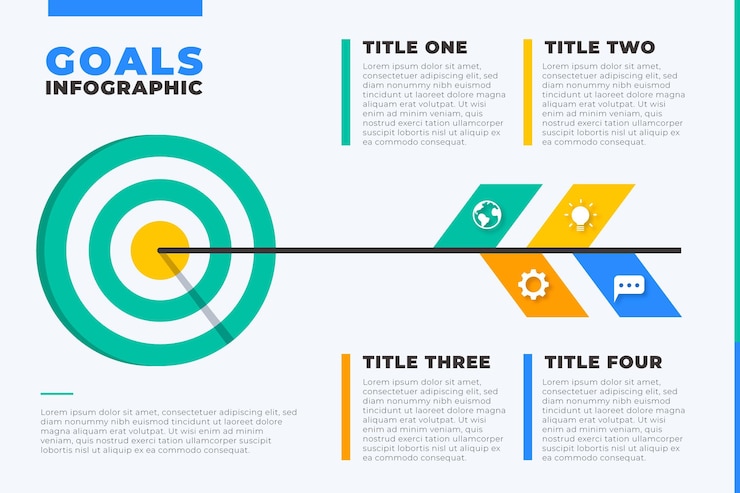 GOALS
INFOGRAPHIC

TITLE ONE

Lorem ipsum dolor sit amet, consectetuer adipiscing elit, sed diam nonummy nibh euismod tincidunt ut laoreet dolore magna aliquam erat volutpat. Ut wisi enim ad minim veniam, quis nostrud exerci tation ullamcorper suscipit lobortis nisl ut aliquip ex ea commodo consequat.

TITLE TWO

Lorem ipsum dolor sit amet, consectetuer adipiscing elit, sed diam nonummy nibh euismod tincidunt ut laoreet dolore magna aliquam erat volutpat. Ut wisi enim ad minim veniam, quis nostrud exerci tation ullamcorper suscipit lobortis nisl ut aliquip ex ea commodo consequat.

TITLE THREE

Lorem ipsum dolor sit amet, consectetuer adipiscing elit, sed diam nonummy nibh euismod tincidunt ut laoreet dolore magna aliquam erat volutpat. Ut wisi enim ad minim veniam, quis nostrud exerci tation ullamcorper suscipit lobortis nisl ut aliquip ex ea commodo consequat.

TITLE FOUR

Lorem ipsum dolor sit amet, consectetuer adipiscing elit, sed diam nonummy nibh euismod tincidunt ut laoreet dolore magna aliquam erat volutpat. Ut wisi enim ad minim veniam, quis nostrud exerci tation ullamcorper suscipit lobortis nisl ut aliquip ex ea commodo consequat.

Lorem ipsum dolor sit amet, consectetuer adipiscing elit, sed diam nonummy nibh euismod tincidunt ut laoreet dolore magna aliquam erat volutpat. Ut wisi enim ad minim veniam, quis nostrud exerci tation ullamcorper suscipit lobortis nisl ut aliquip ex ea commodo consequat.