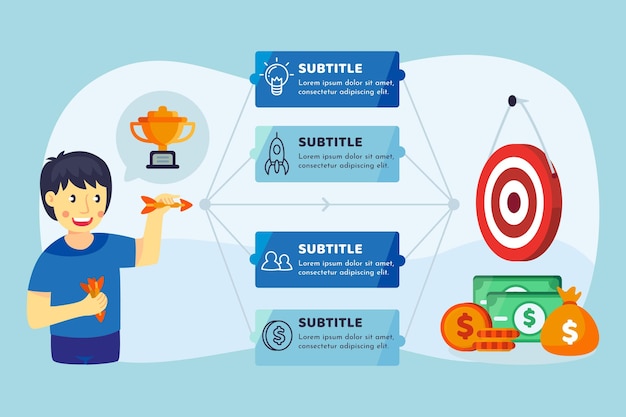 SUBTITLE
Lorem ipsum dolor sit amet, consectetur adipiscing elit.

SUBTITLE
Lorem ipsum dolor sit amet, consectetur adipiscing elit.

SUBTITLE
Lorem ipsum dolor sit amet, consectetur adipiscing elit.

SUBTITLE
Lorem ipsum dolor sit amet, consectetur adipiscing elit.

$

$

$

$