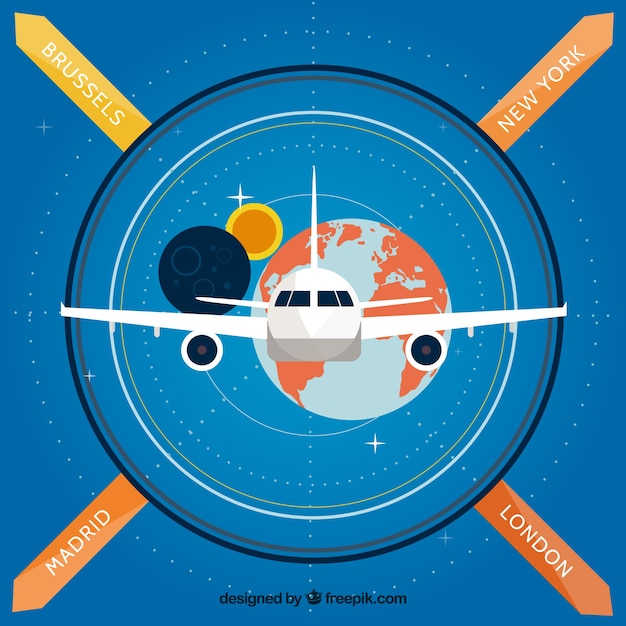 BRUSSELS

NEW YORK

MADRID

LONDON

designed by freepik.com