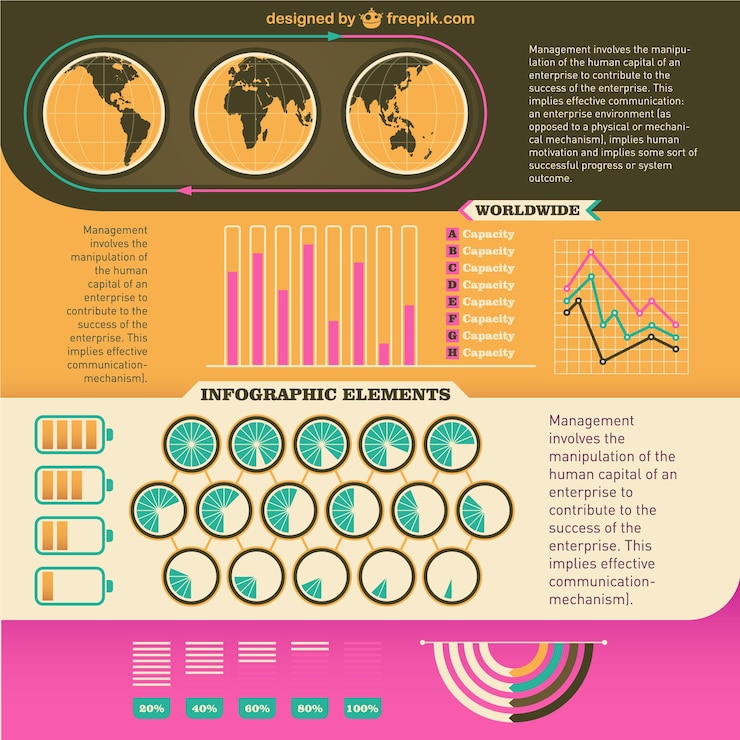 designed by freepik.com

Management involves the manipulation of the human capital of an enterprise to contribute to the success of the enterprise. This implies effective communication: an enterprise environment (as opposed to a physical or mechanical mechanism), implies human motivation and implies some sort of successful progress or system outcome.

WORLDWIDE

Management involves the manipulation of the human capital of an enterprise to contribute to the success of the enterprise. This implies effective communication-mechanism).

A Capacity
B Capacity
C Capacity
D Capacity
E Capacity
F Capacity
G Capacity
H Capacity

INFOGRAPHIC ELEMENTS

Management involves the manipulation of the human capital of an enterprise to contribute to the success of the enterprise. This implies effective communication-mechanism).

20%
40%
60%
80%
100%