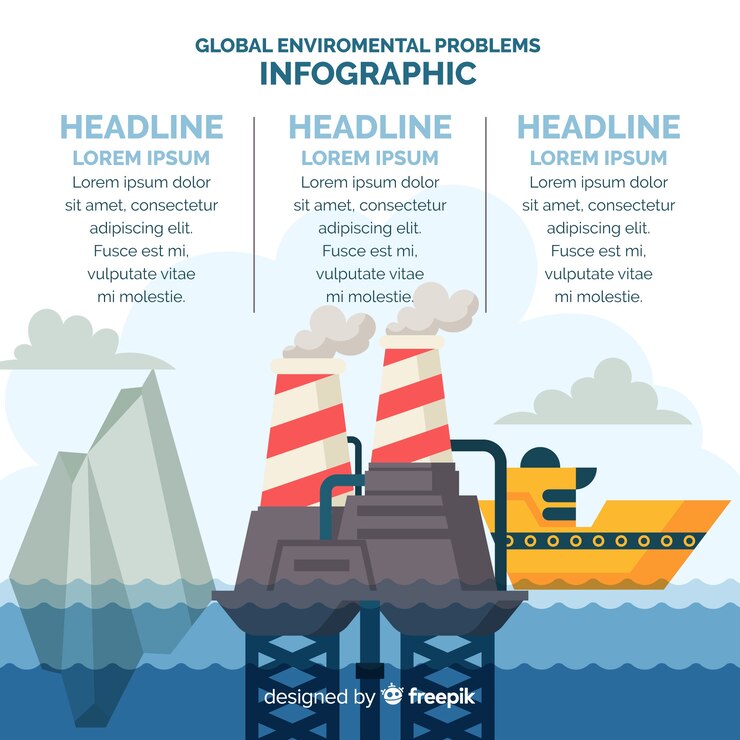 GLOBAL ENVIROMENTAL PROBLEMS
INFOGRAPHIC

HEADLINE
LOREM IPSUM
Lorem ipsum dolor sit amet, consectetur adipiscing elit. Fusce est mi, vulputate vitae mi molestie.

HEADLINE
LOREM IPSUM
Lorem ipsum dolor sit amet, consectetur adipiscing elit. Fusce est mi, vulputate vitae mi molestie.

HEADLINE
LOREM IPSUM
Lorem ipsum dolor sit amet, consectetur adipiscing elit. Fusce est mi, vulputate vitae mi molestie.

designed by freepik