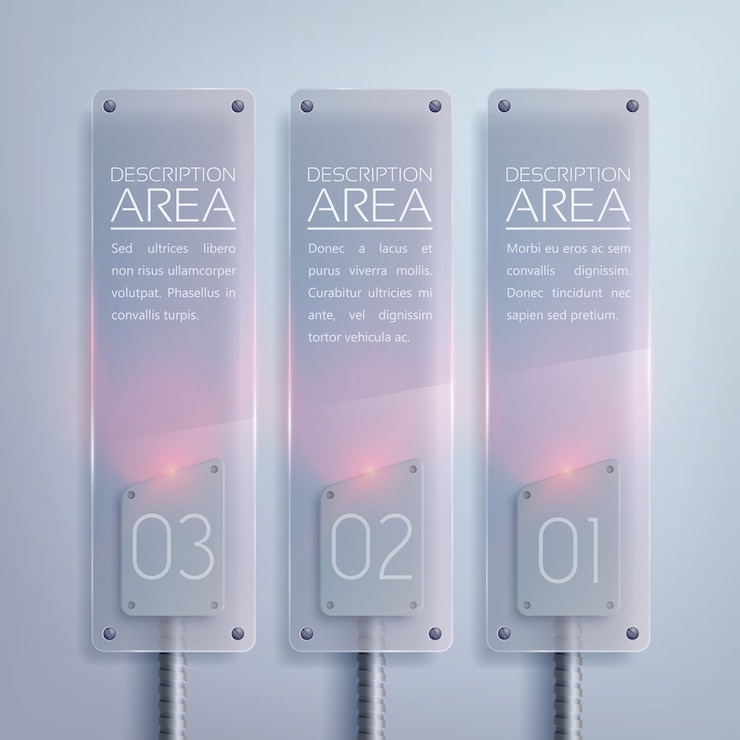 DESCRIPTION
AREA

Sed ultrices libero non risus ullamcorper volutpat. Phasellus in convallis turpis.

03

DESCRIPTION
AREA

Donec a lacus et purus viverra mollis. Curabitur ultricies mi ante, vel dignissim tortor vehicula ac.

02

DESCRIPTION
AREA

Morbi eu eros ac sem convallis dignissim. Donec tincidunt nec sapien sed pretium.

01