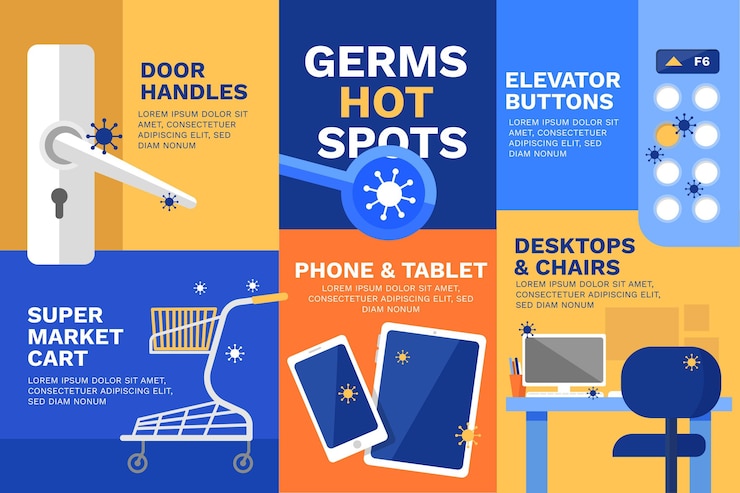 GERMS HOT SPOTS

DOOR HANDLES
LOREM IPSUM DOLOR SIT AMET, CONSECTETUER ADIPISCING ELIT, SED DIAM NONUM

ELEVATOR BUTTONS
LOREM IPSUM DOLOR SIT AMET, CONSECTETUER ADIPISCING ELIT, SED DIAM NONUM

F6

SUPER MARKET CART
LOREM IPSUM DOLOR SIT AMET, CONSECTETUER ADIPISCING ELIT, SED DIAM NONUM

PHONE & TABLET
LOREM IPSUM DOLOR SIT AMET, CONSECTETUER ADIPISCING ELIT, SED DIAM NONUM

DESKTOPS & CHAIRS
LOREM IPSUM DOLOR SIT AMET, CONSECTETUER ADIPISCING ELIT, SED DIAM NONUM