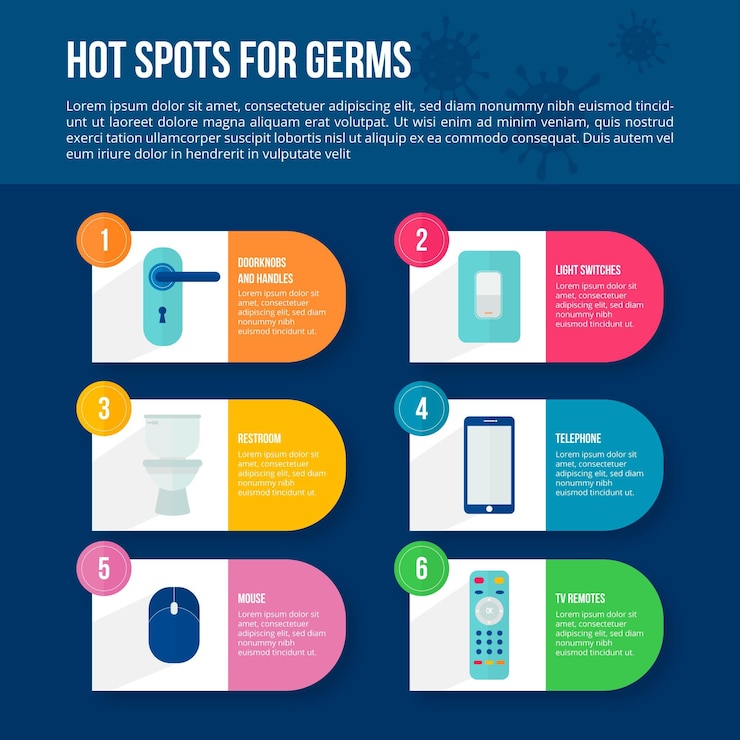 HOT SPOTS FOR GERMS

Lorem ipsum dolor sit amet, consectetuer adipiscing elit, sed diam nonummy nibh euismod tincidunt ut laoreet dolore magna aliquam erat volutpat. Ut wisi enim ad minim veniam, quis nostrud exerci tation ullamcorper suscipit lobortis nisl ut aliquip ex ea commodo consequat. Duis autem vel eum iriure dolor in hendrerit in vulputate velit

1

DOORKNOBS AND HANDLES

Lorem ipsum dolor sit amet, consectetuer adipiscing elit, sed diam nonummy nibh euismod tincidunt ut.

2

LIGHT SWITCHES

Lorem ipsum dolor sit amet, consectetuer adipiscing elit, sed diam nonummy nibh euismod tincidunt ut.

3

RESTROOM

Lorem ipsum dolor sit amet, consectetuer adipiscing elit, sed diam nonummy nibh euismod tincidunt ut.

4

TELEPHONE

Lorem ipsum dolor sit amet, consectetuer adipiscing elit, sed diam nonummy nibh euismod tincidunt ut.

5

MOUSE

Lorem ipsum dolor sit amet, consectetuer adipiscing elit, sed diam nonummy nibh euismod tincidunt ut.

6

OK

TV REMOTES

Lorem ipsum dolor sit amet, consectetuer adipiscing elit, sed diam nonummy nibh euismod tincidunt ut.