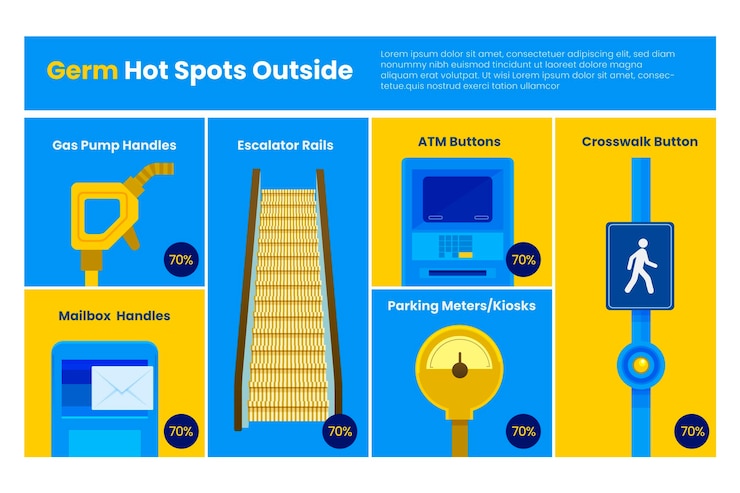 Germ Hot Spots Outside

Lorem ipsum dolor sit amet, consectetuer adipiscing elit, sed diam nonummy nibh euismod tincidunt ut laoreet dolore magna aliquam erat volutpat. Ut wisi Lorem ipsum dolor sit amet, consectetue.quis nostrud exerci tation ullamcor

Gas Pump Handles

70%

Mailbox Handles

70%

Escalator Rails

70%

ATM Buttons

70%

Parking Meters/Kiosks

70%

Crosswalk Button

70%