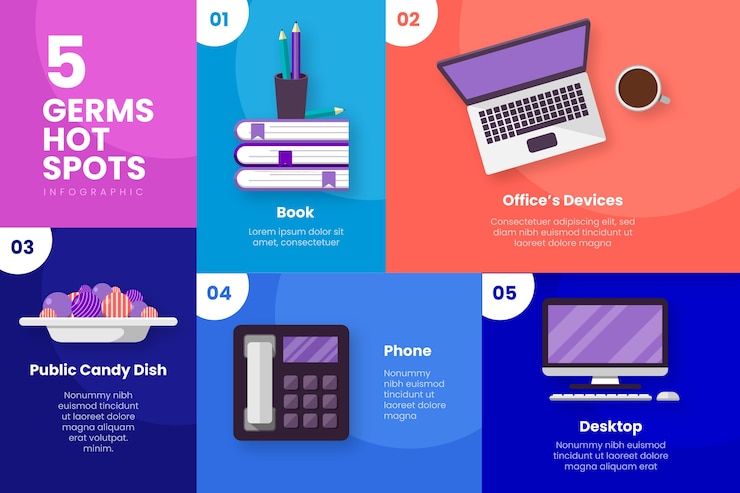 5 GERMS HOT SPOTS
INFOGRAPHIC

01
Book
Lorem ipsum dolor sit amet, consectetuer

02
Office's Devices
Consectetuer adipiscing elit, sed diam nibh euismod tincidunt ut laoreet dolore magna

03
Public Candy Dish
Nonummy nibh euismod tincidunt ut laoreet dolore magna aliquam erat volutpat. minim.

04
Phone
Nonummy nibh euismod tincidunt ut laoreet dolore magna

05
Desktop
Nonummy nibh euismod tincidunt ut laoreet dolore magna aliquam erat