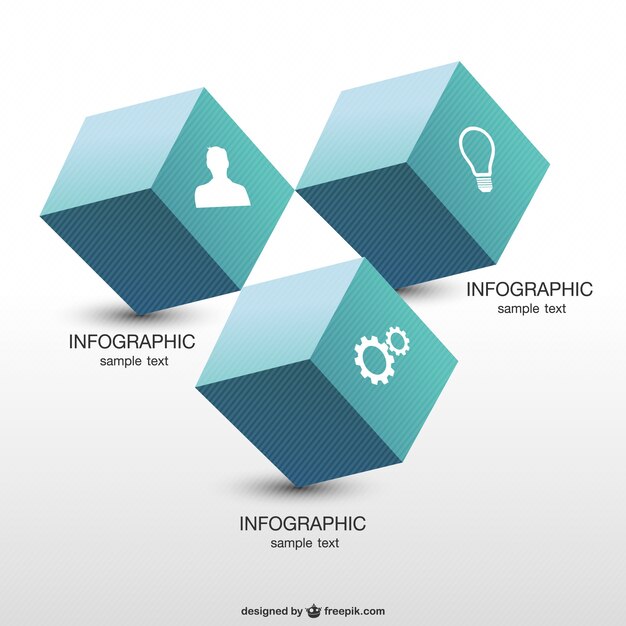 INFOGRAPHIC
sample text

INFOGRAPHIC
sample text

INFOGRAPHIC
sample text

designed by freepik.com