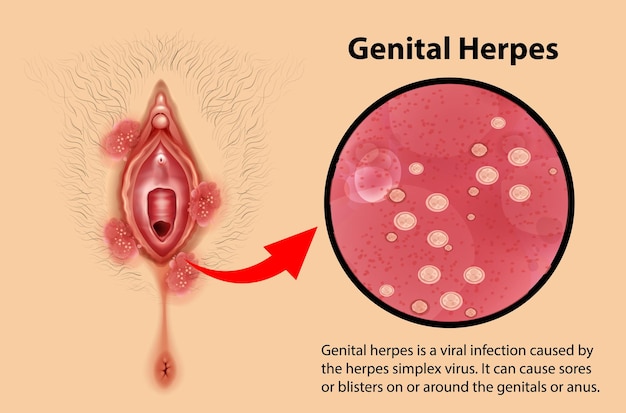 Genital Herpes

Genital herpes is a viral infection caused by the herpes simplex virus. It can cause sores or blisters on or around the genitals or anus.