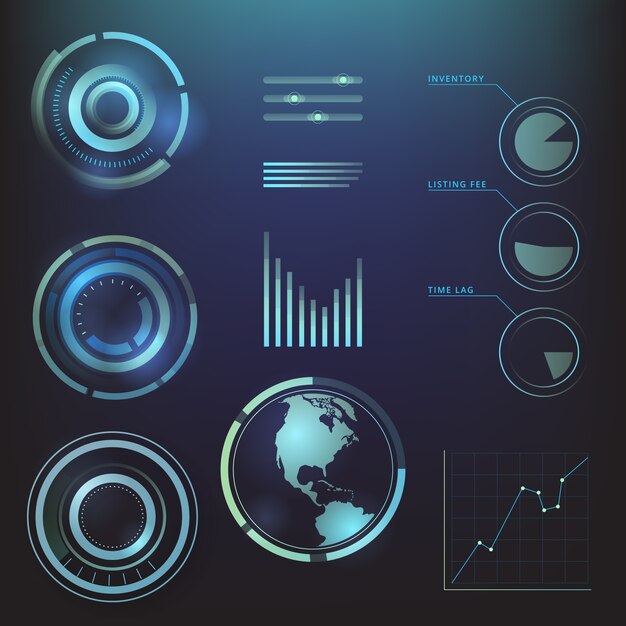 INVENTORY

LISTING FEE

TIME LAG