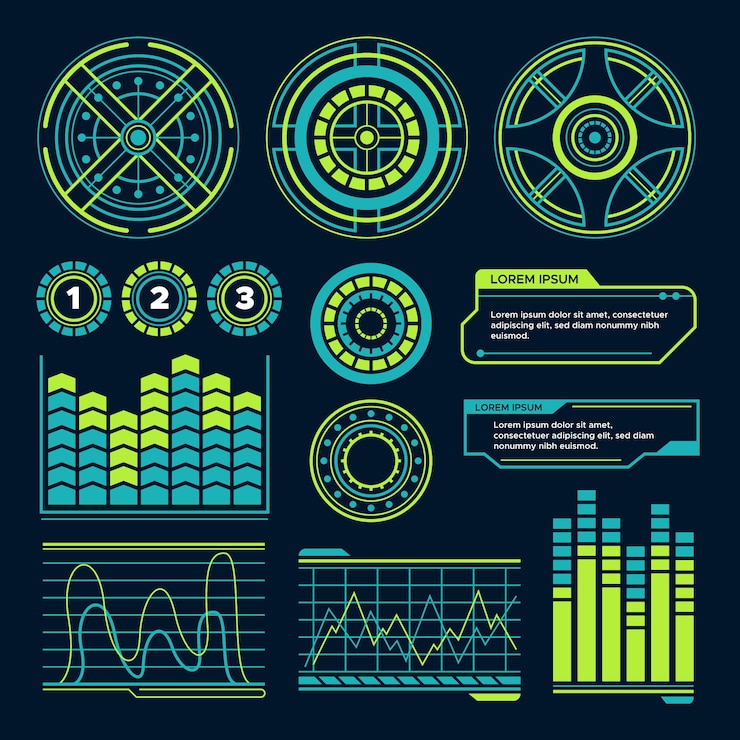 1
2
3

LOREM IPSUM

Lorem ipsum dolor sit amet, consectetuer adipiscing elit, sed diam nonummy nibh euismod.

LOREM IPSUM

Lorem ipsum dolor sit amet, consectetuer adipiscing elit, sed diam nonummy nibh euismod.