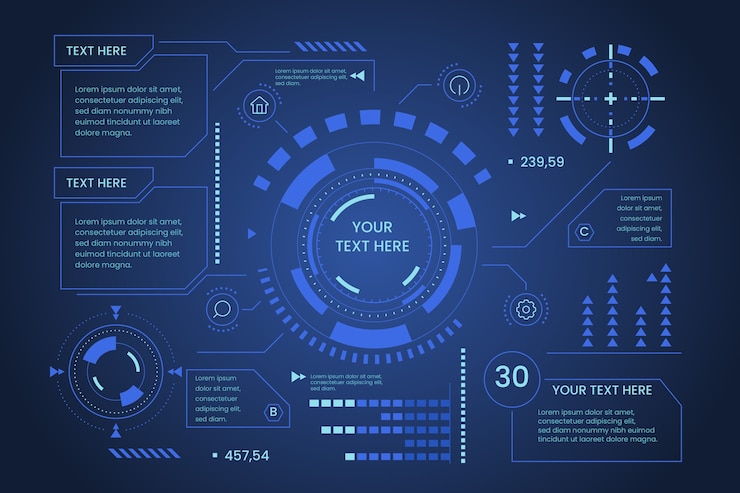 TEXT HERE

Lorem ipsum dolor sit amet, consectetuer adipiscing elit, sed diam nonummy nibh euimod tincidunt ut laoreet dolore magna.

TEXT HERE

Lorem ipsum dolor sit amet, consectetuer adipiscing elit, sed diam nonummy nibh euimod tincidunt ut laoreet dolore magna.

Lorem ipsum dolor sit amet, consectetuer adipiscing elit, sed diam.

YOUR TEXT HERE

239,59

Lorem ipsum dolor sit amet, consectetuer adipiscing elit, sed diam.

C

Lorem ipsum dolor sit amet, consectetuer adipiscing elit, sed diam.

B

Lorem ipsum dolor sit amet, consectetuer adipiscing elit, sed diam.

457,54

30

YOUR TEXT HERE

Lorem ipsum dolor sit amet, consectetuer adipiscing elit, sed diam nonummy nibh euimod tincidunt ut laoreet dolore magna.