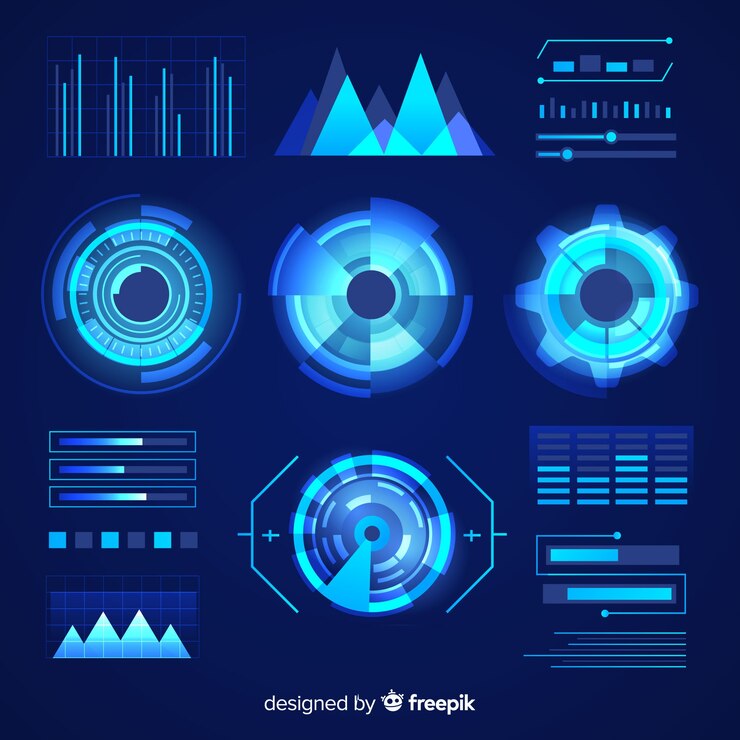 designed by freepik