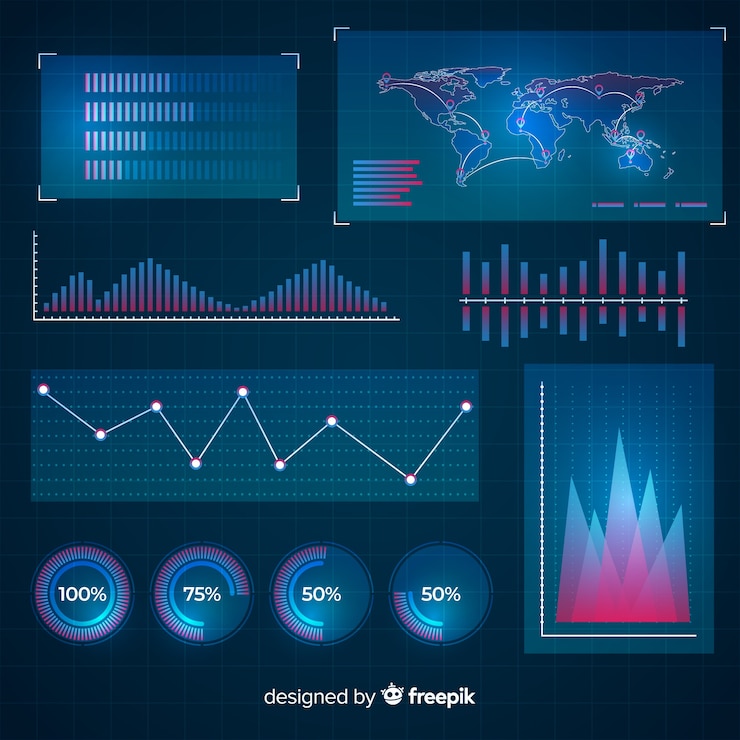 100%

75%

50%

50%

designed by freepik