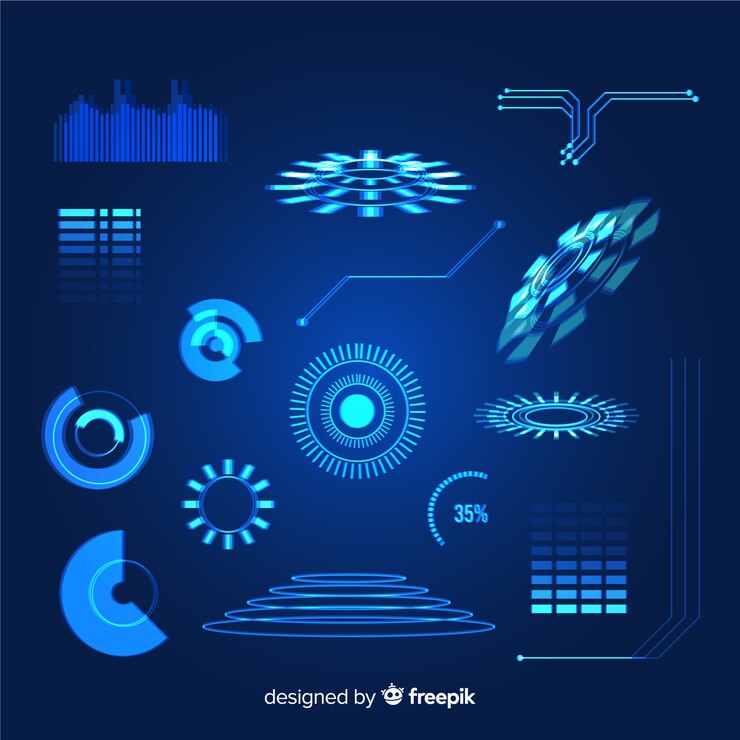 35%

designed by freepik