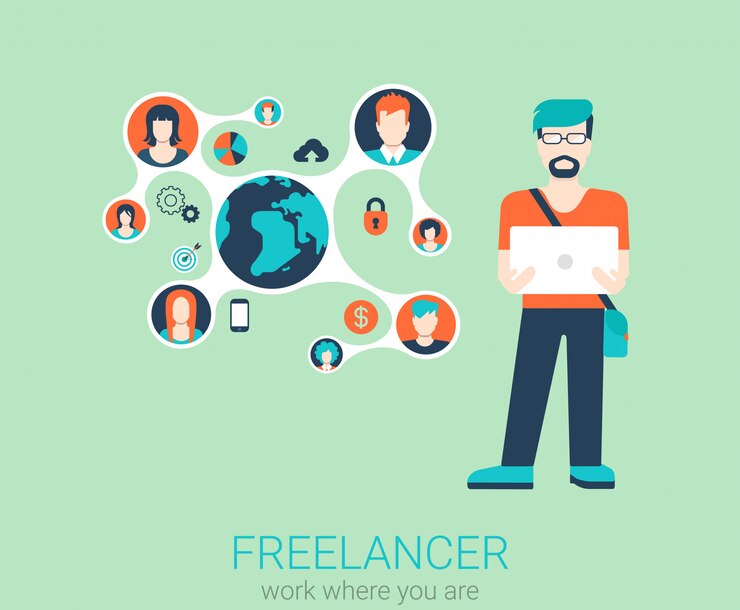 $

FREELANCER
work where you are